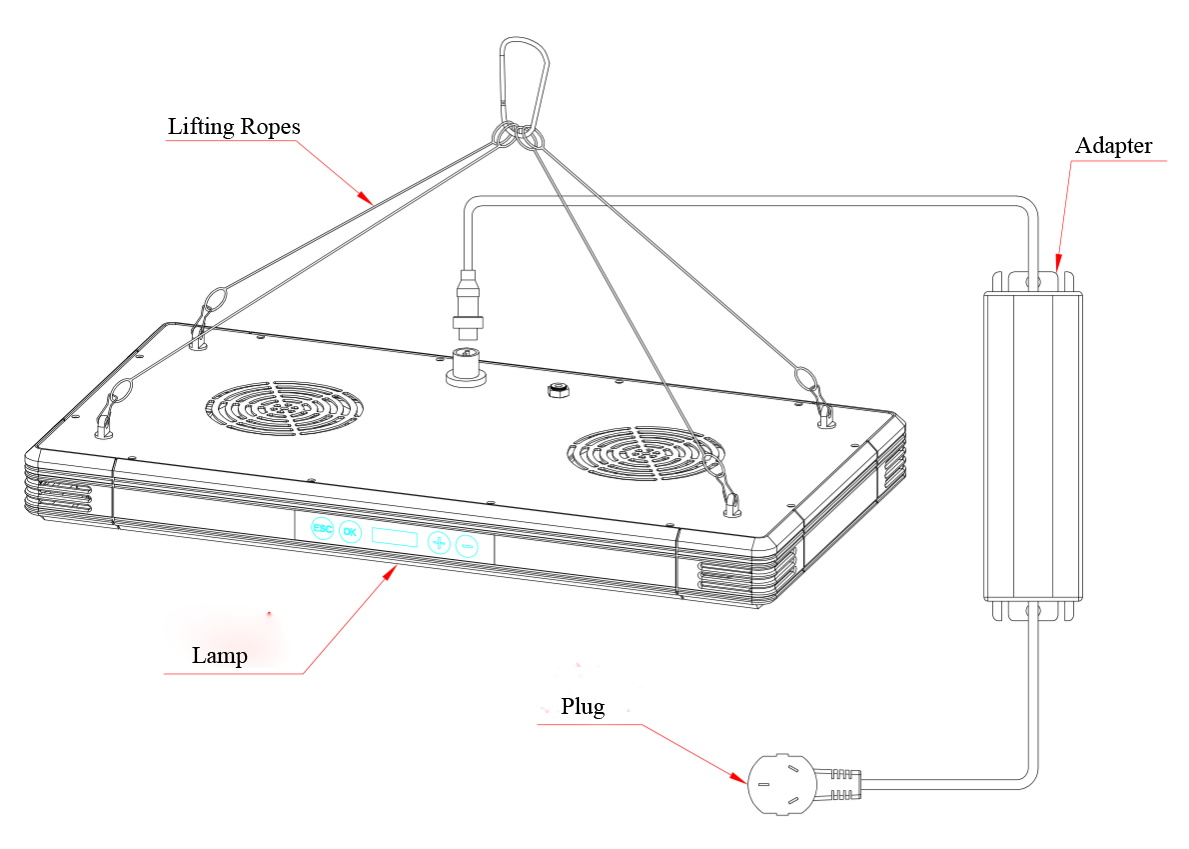 Lifting Ropes

Adapter

ESC OK

Lamp

Plug